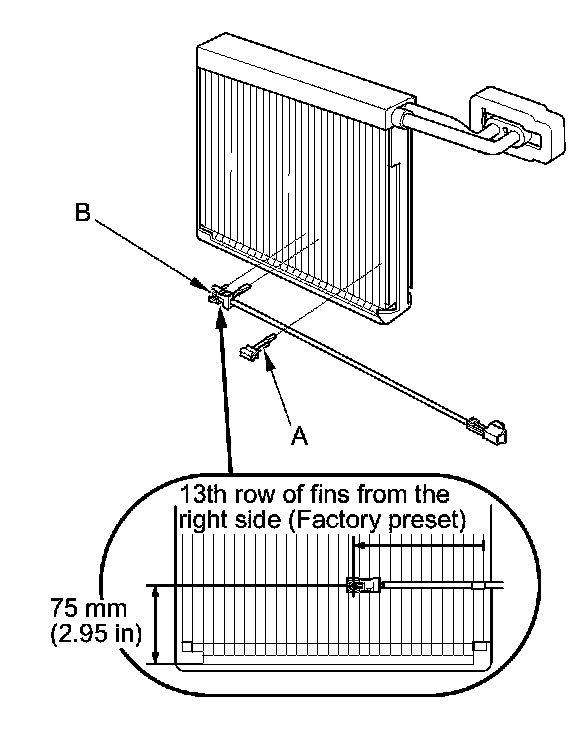 B

A

13th row of fins from the right side (Factory preset)

75 mm
(2.95 in)