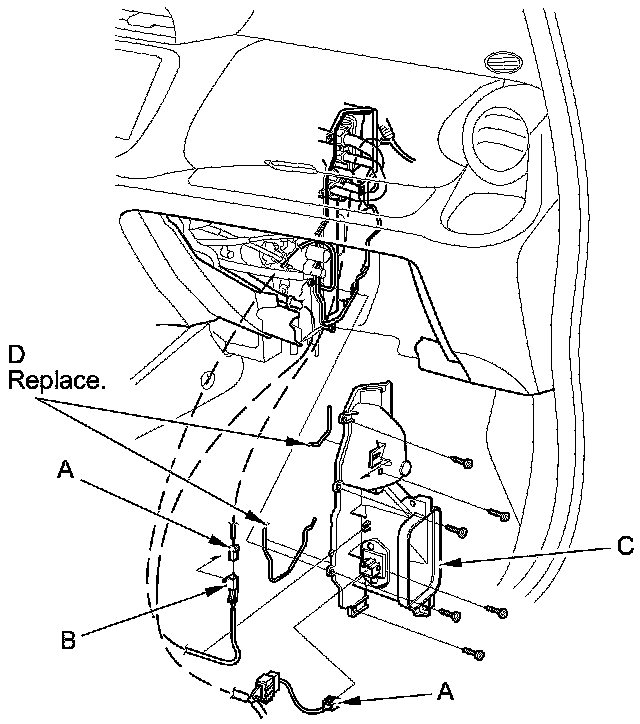 D
Replace.

A

B

C

A