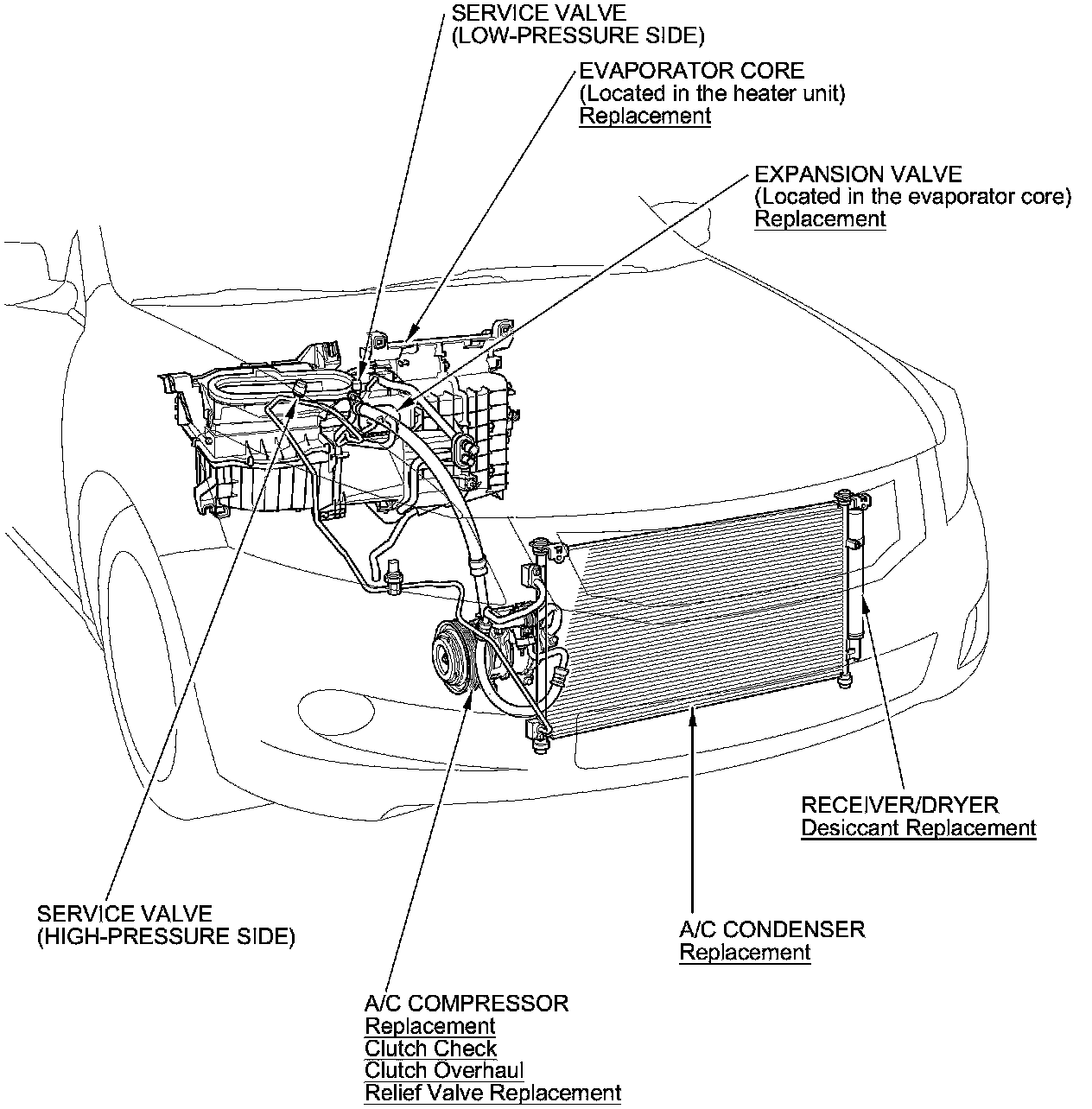 SERVICE VALVE
(LOW-PRESSURE SIDE)

EVAPORATOR CORE
(Located in the heater unit)
Replacement

EXPANSION VALVE
(Located in the evaporator core)
Replacement

RECEIVER/DRYER
Desiccant Replacement

SERVICE VALVE
(HIGH-PRESSURE SIDE)

A/C CONDENSER
Replacement

A/C COMPRESSOR
Replacement
Clutch Check
Clutch Overhaul
Relief Valve Replacement