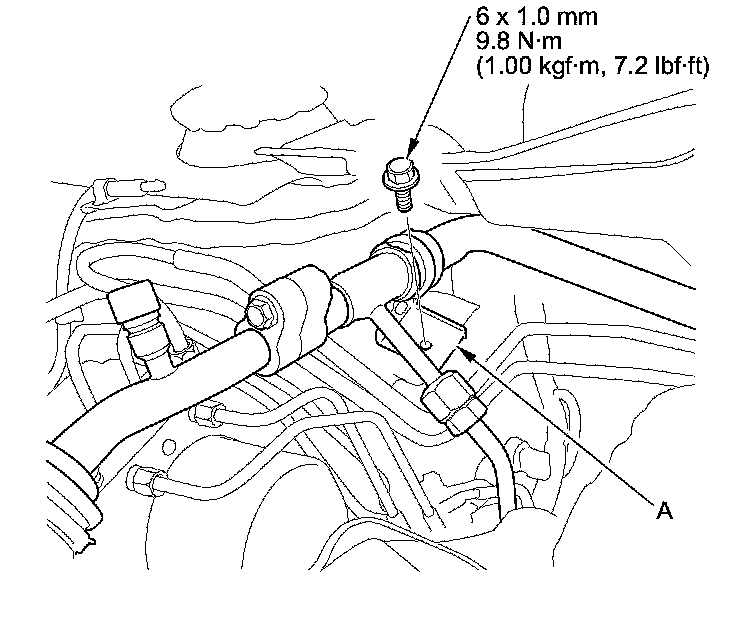 6 x 1.0 mm
9.8 N·m
(1.00 kgf·m, 7.2 lbf·ft)

A