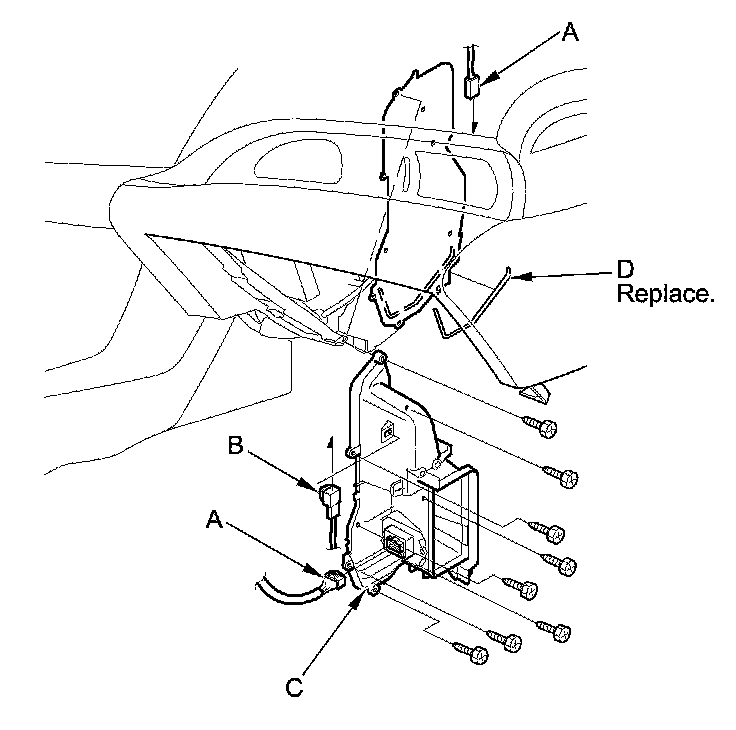 A

D
Replace.

B

A

C