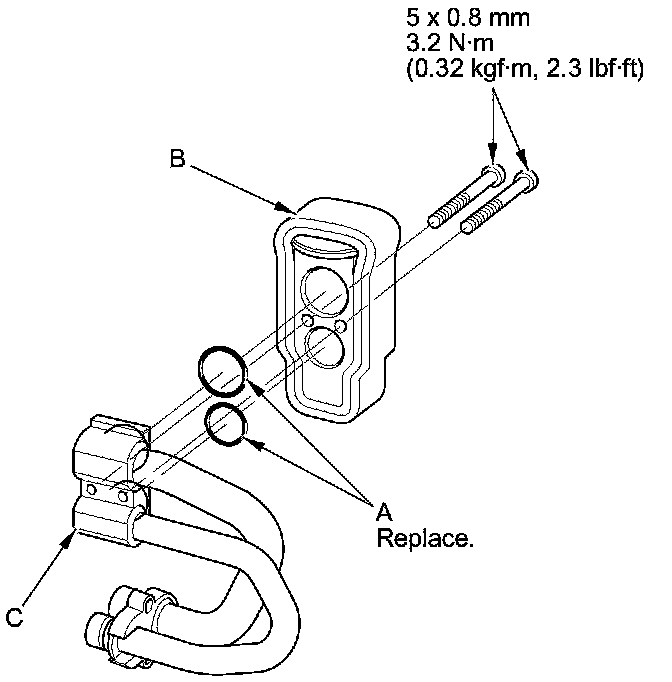 5 x 0.8 mm
3.2 N·m
(0.32 kgf·m, 2.3 lbf·ft)

B

A
Replace.

C