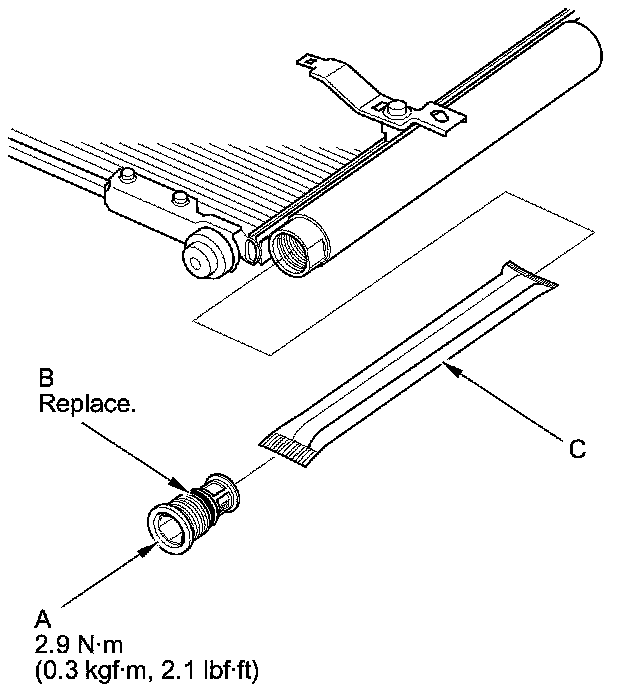 B
Replace.

C

A
2.9 N·m
(0.3 kgf·m, 2.1 lbf·ft)