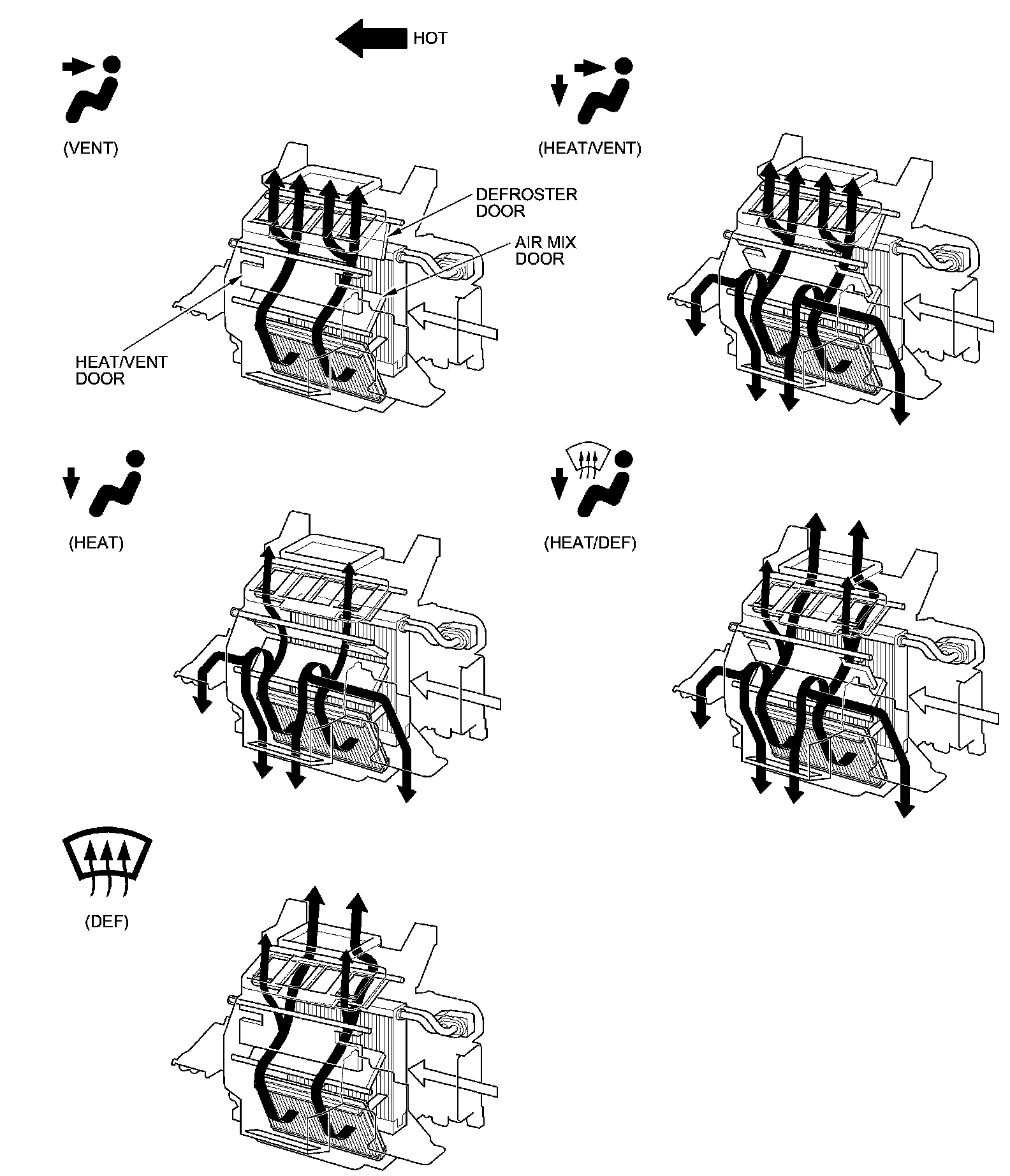 HOT

(VENT)

DEFROSTER DOOR

AIR MIX DOOR

HEAT/VENT DOOR

(HEAT/VENT)

(HEAT)

(HEAT/DEF)

(DEF)