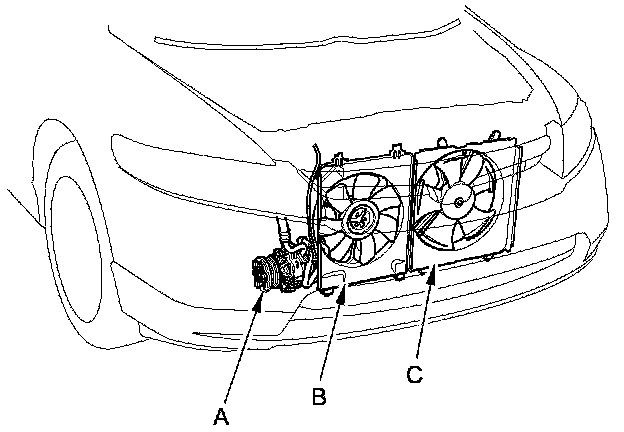 A
B
C