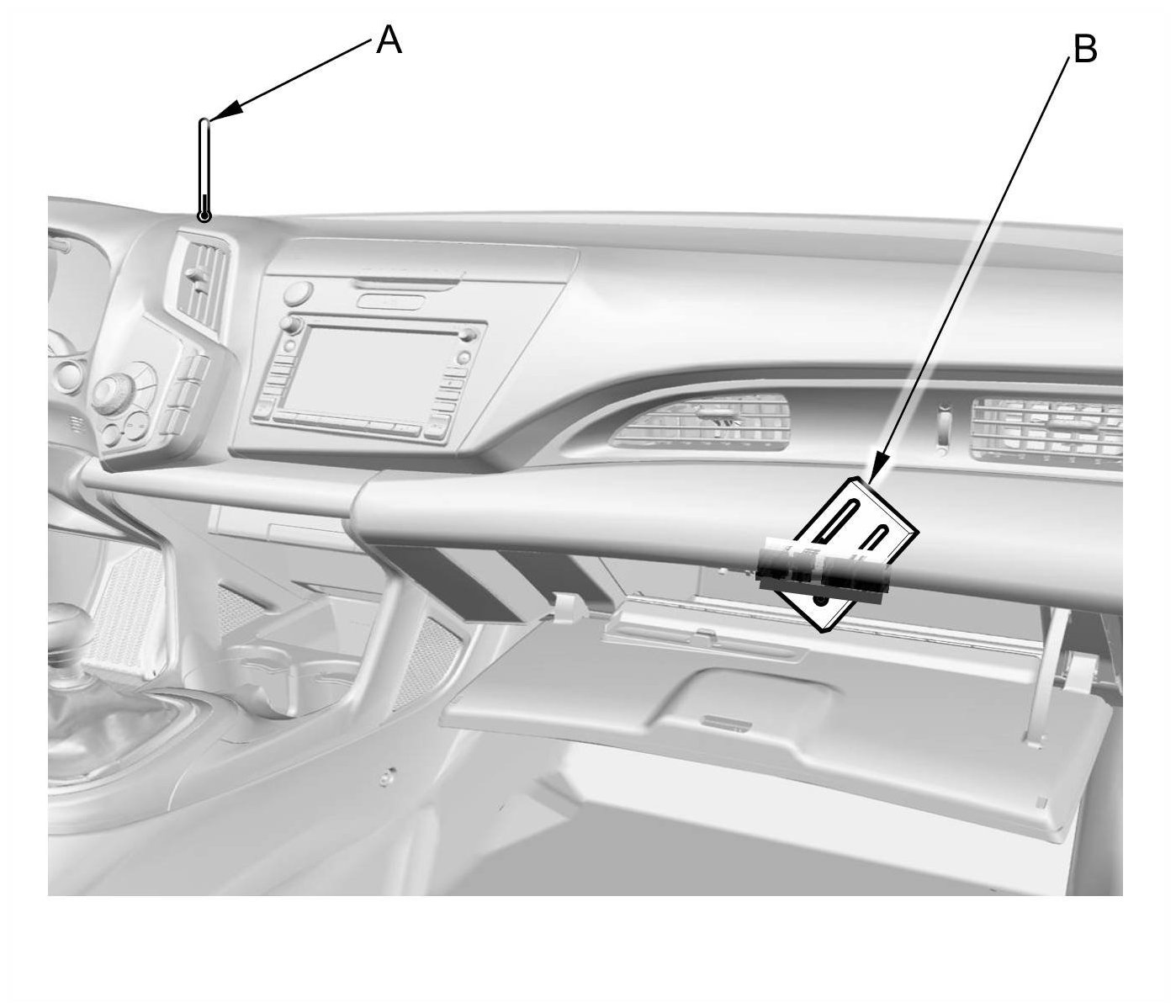 A

B