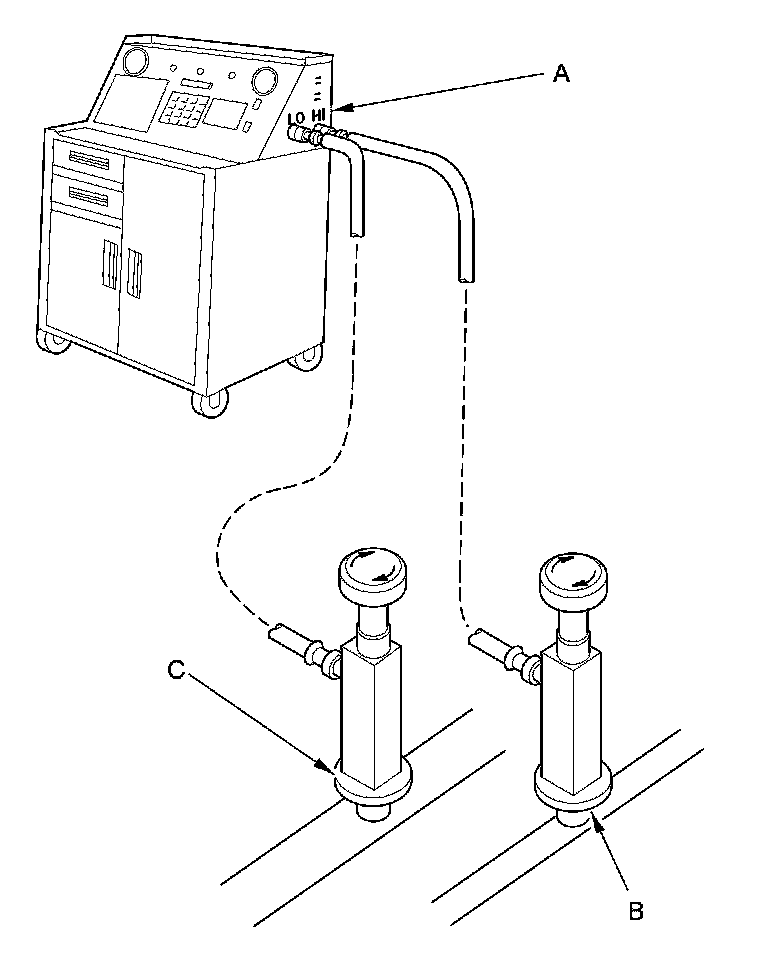 A
LO HI
C
B