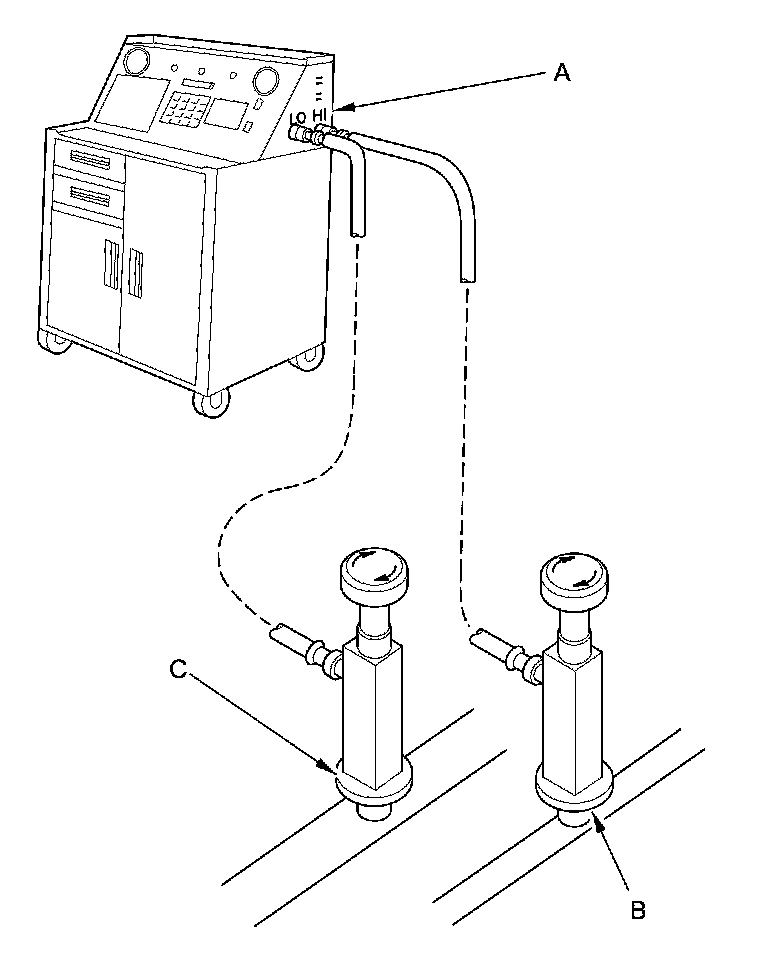 A
LO HI
C
B