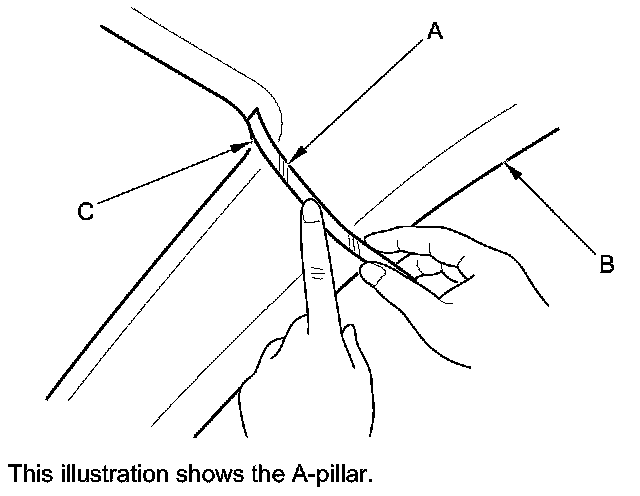 A

C

B

This illustration shows the A-pillar.