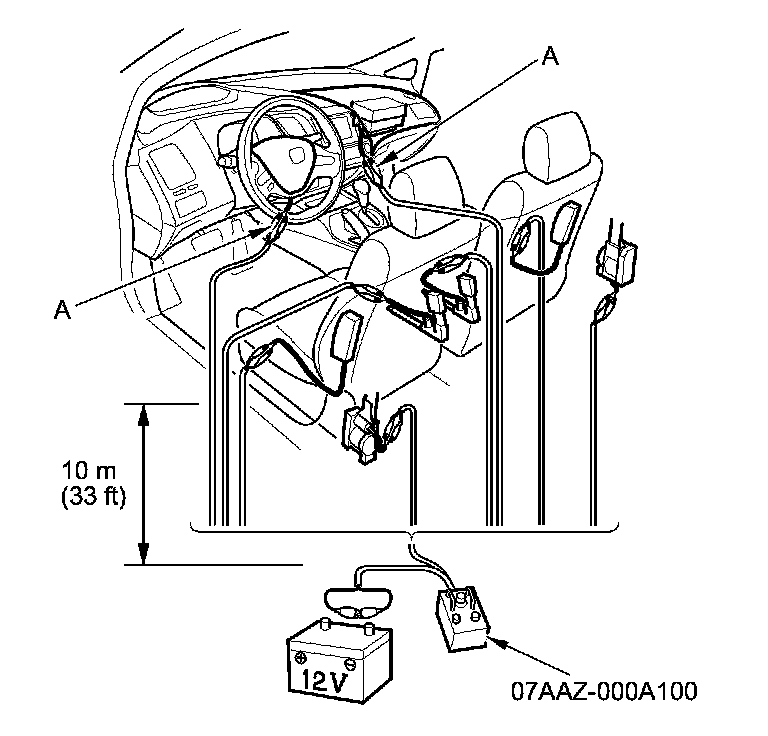 A

A

10 m
(33 ft)

12V

07AAZ-000A100