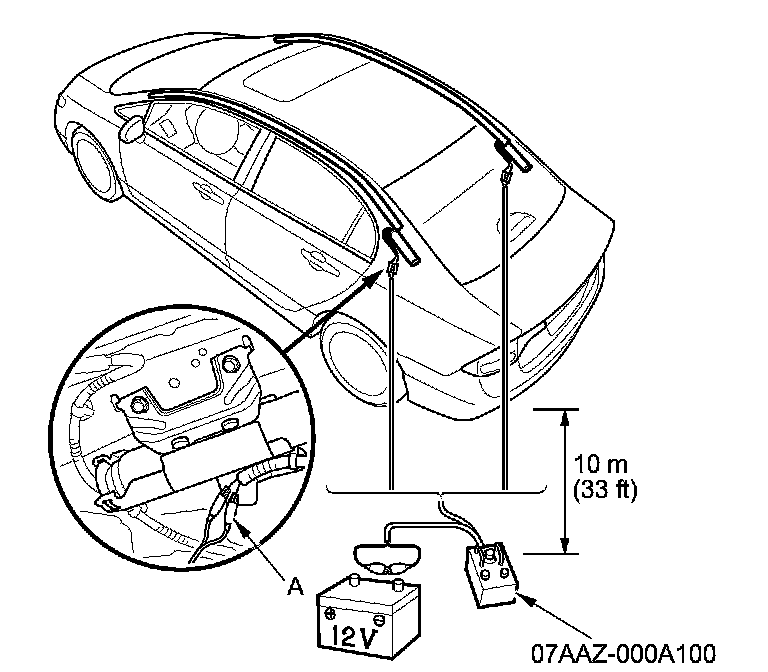 10 m
(33 ft)

A

12 V

07AAZ-000A100