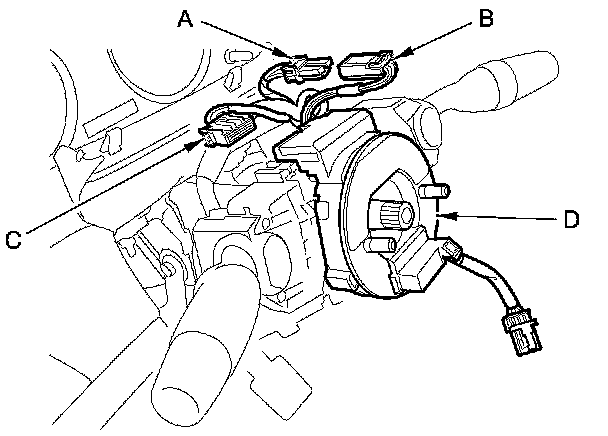 A
B
C
D