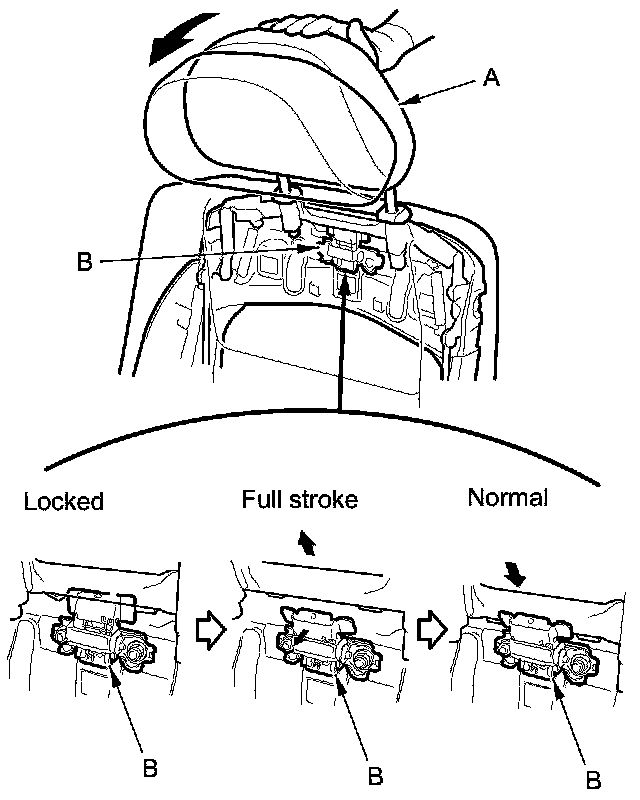 A

B

Locked

Full stroke

Normal

B

B

B