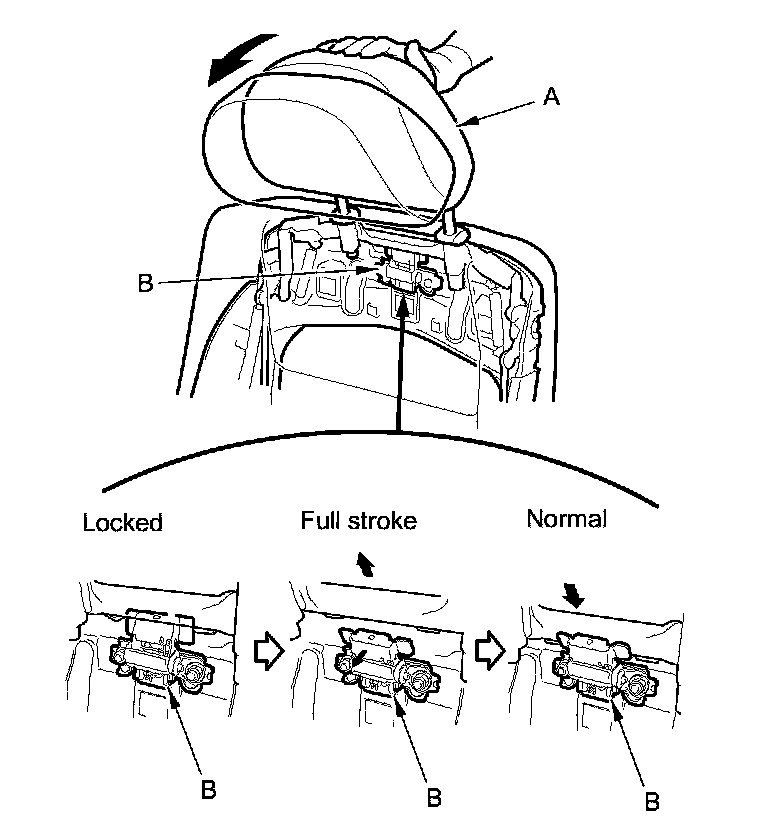 A

B

Locked

Full stroke

Normal

B

B

B