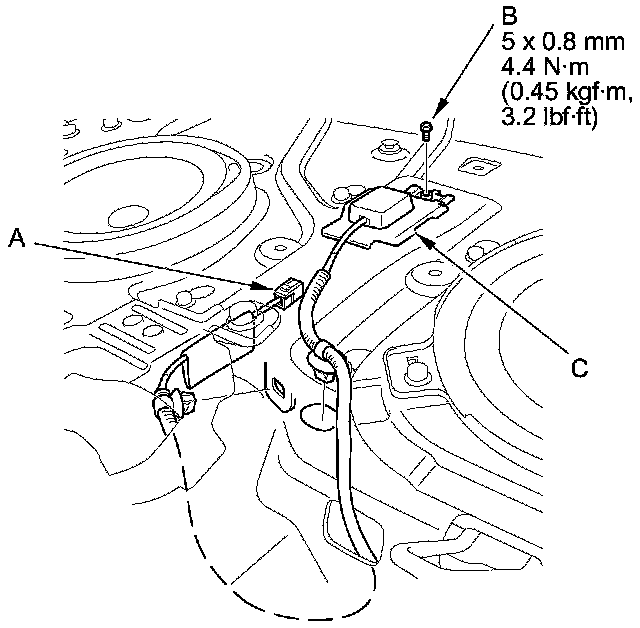 B
5 x 0.8 mm
4.4 N·m
(0.45 kgf·m,
3.2 lbf·ft)

A

C