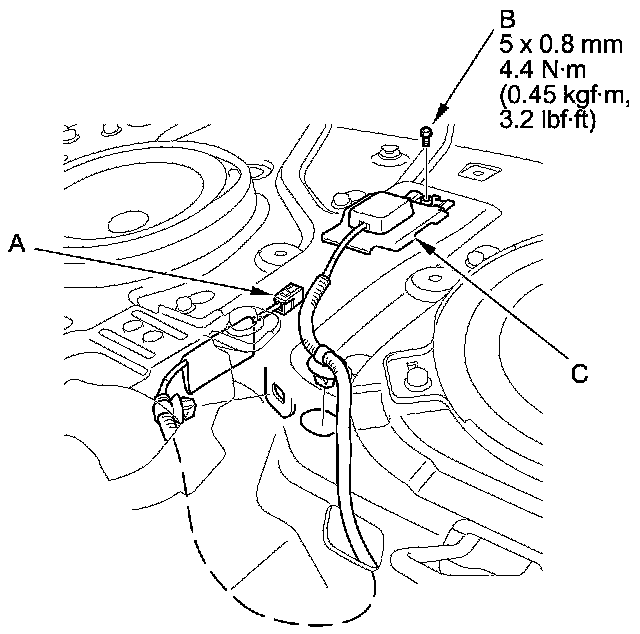 B
5 x 0.8 mm
4.4 N·m
(0.45 kgf·m,
3.2 lbf·ft)

A

C