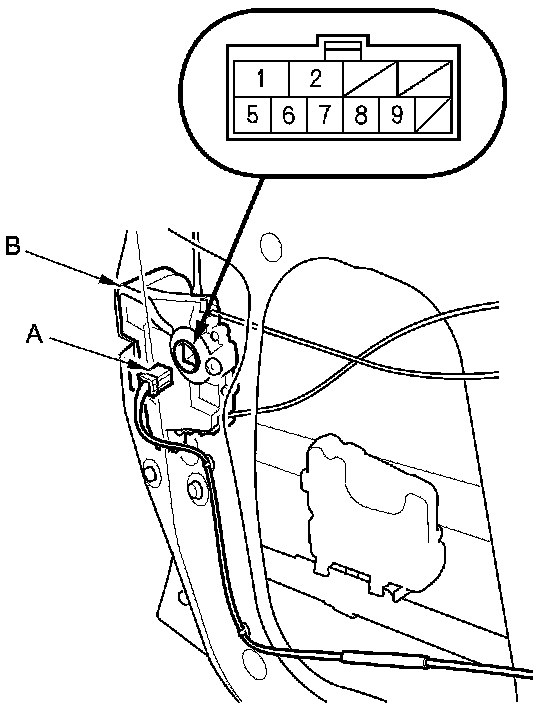 1 2
5 6 7 8 9

B

A