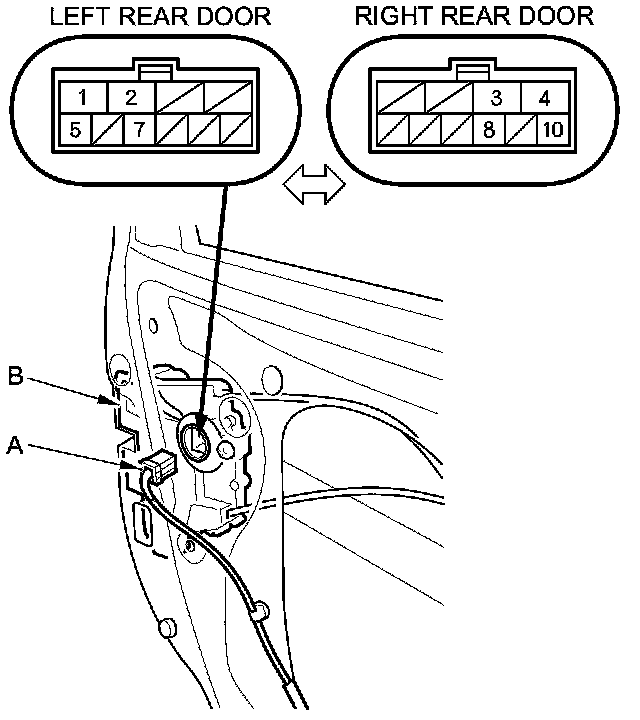 LEFT REAR DOOR

1 2
5 7

RIGHT REAR DOOR

3 4
8 10

B

A