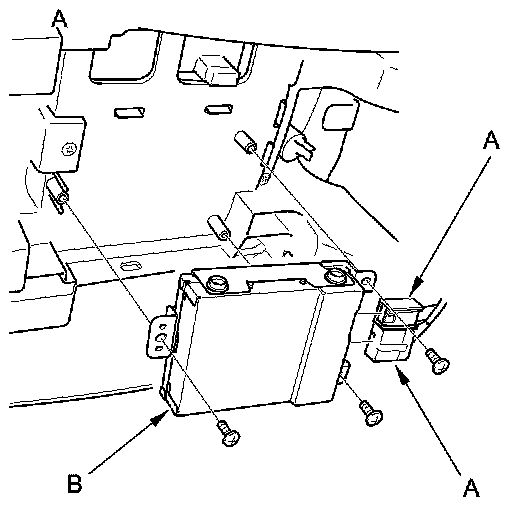 A
A
B
A