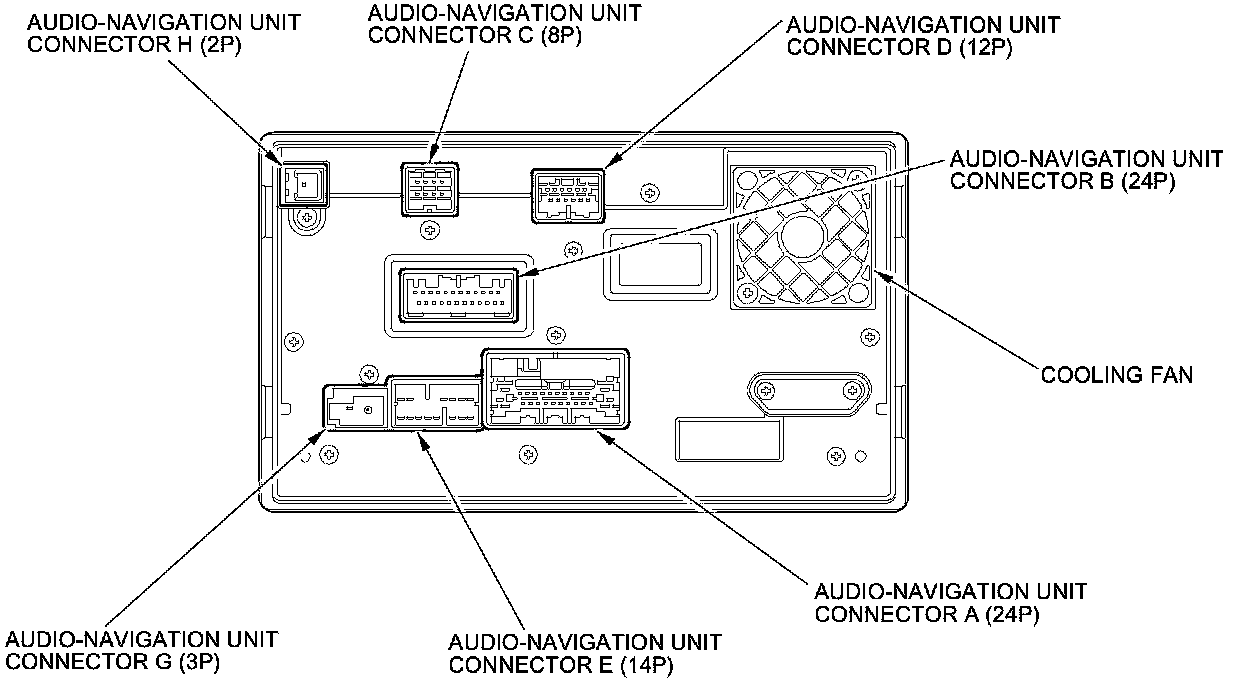 AUDIO-NAVIGATION UNIT CONNECTOR H (2P)

AUDIO-NAVIGATION UNIT CONNECTOR C (8P)

AUDIO-NAVIGATION UNIT CONNECTOR D (12P)

AUDIO-NAVIGATION UNIT CONNECTOR B (24P)

COOLING FAN

AUDIO-NAVIGATION UNIT CONNECTOR A (24P)

AUDIO-NAVIGATION UNIT CONNECTOR G (3P)

AUDIO-NAVIGATION UNIT CONNECTOR E (14P)