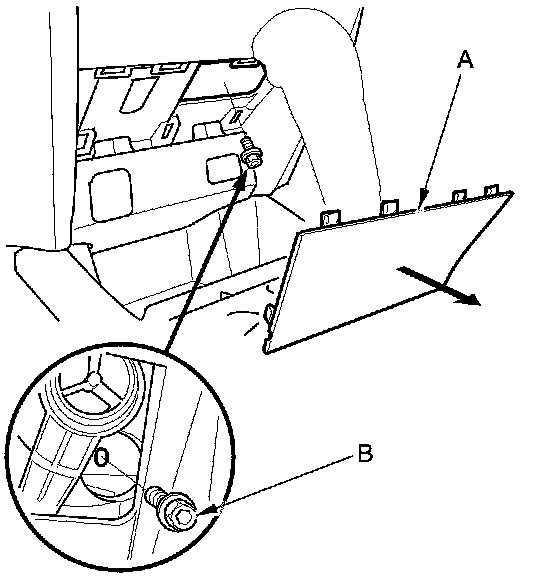 A

B