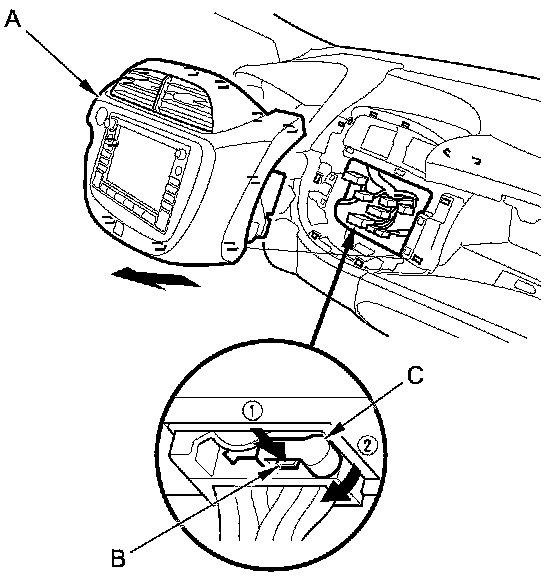 A
C
①
②
B