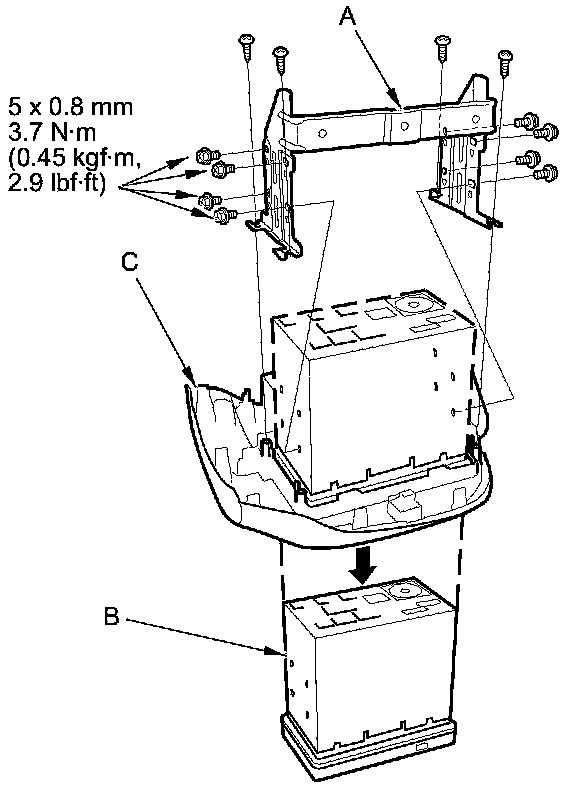 A

5 x 0.8 mm
3.7 N·m
(0.45 kgf·m,
2.9 lbf·ft)

C

B