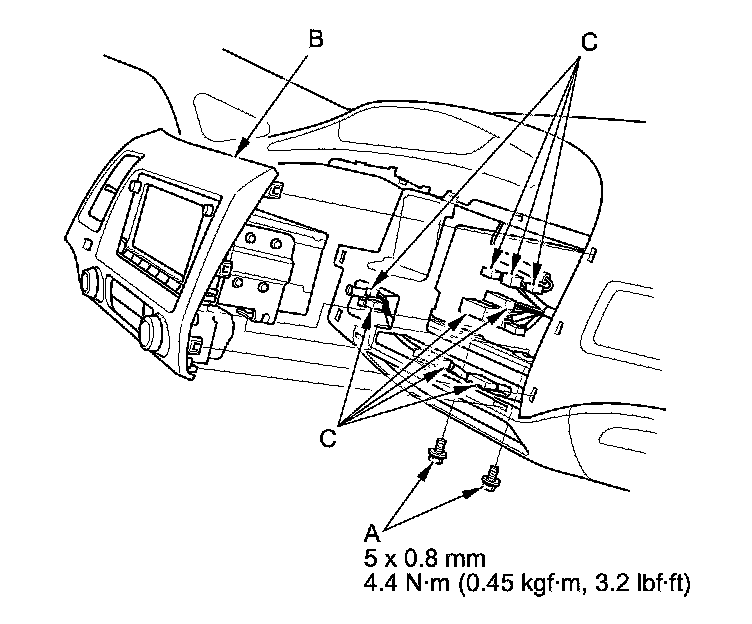 B

C

C

A
5 x 0.8 mm
4.4 N·m (0.45 kgf·m, 3.2 lbf·ft)