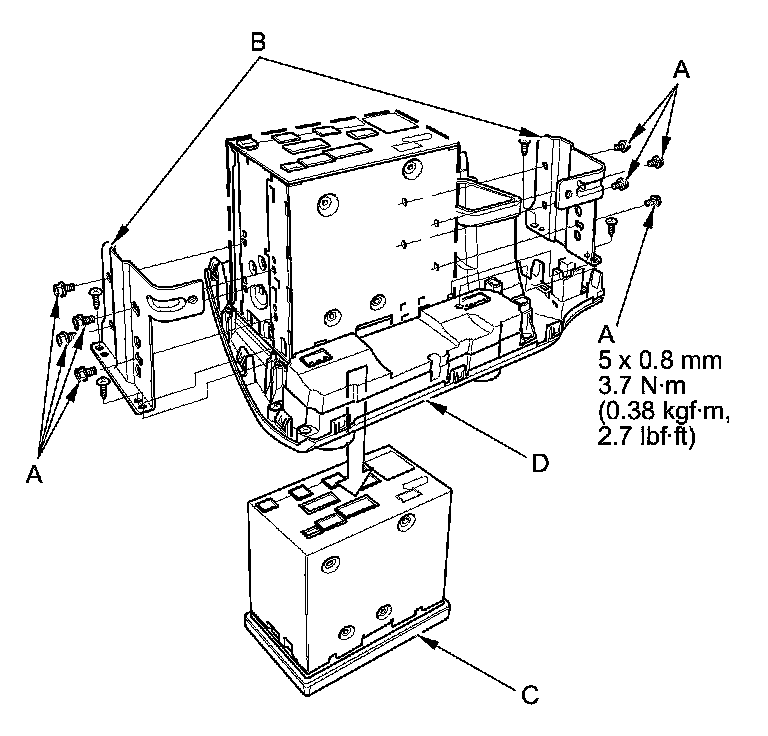 B

A

A
5 x 0.8 mm
3.7 N·m
(0.38 kgf·m,
2.7 lbf·ft)

A

D

C