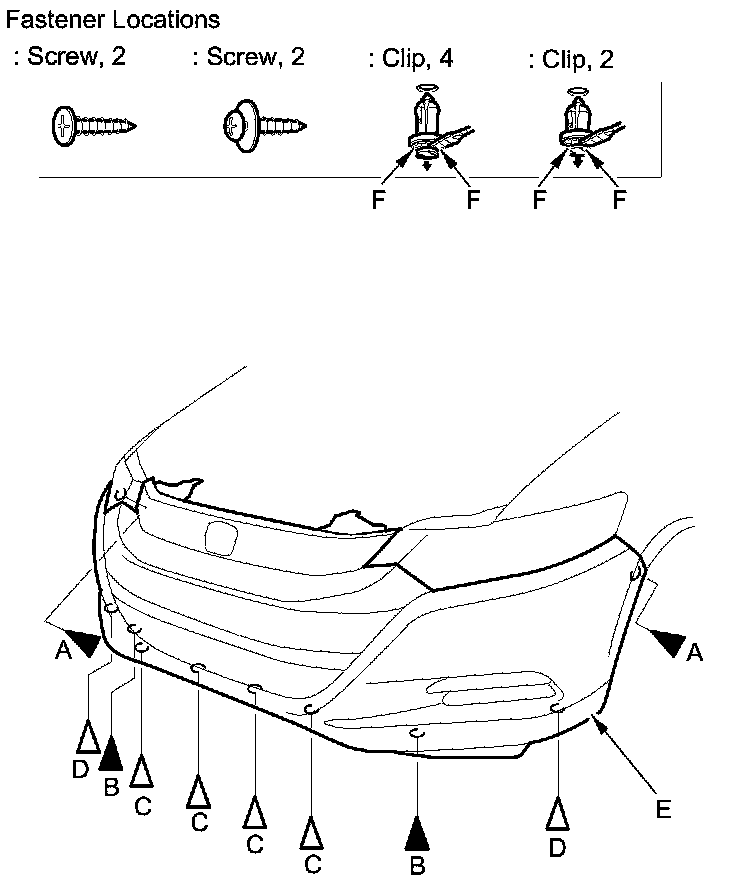 Fastener Locations

: Screw, 2 : Screw, 2 : Clip, 4 : Clip, 2

F F F F

A A

D B C C C C B D E