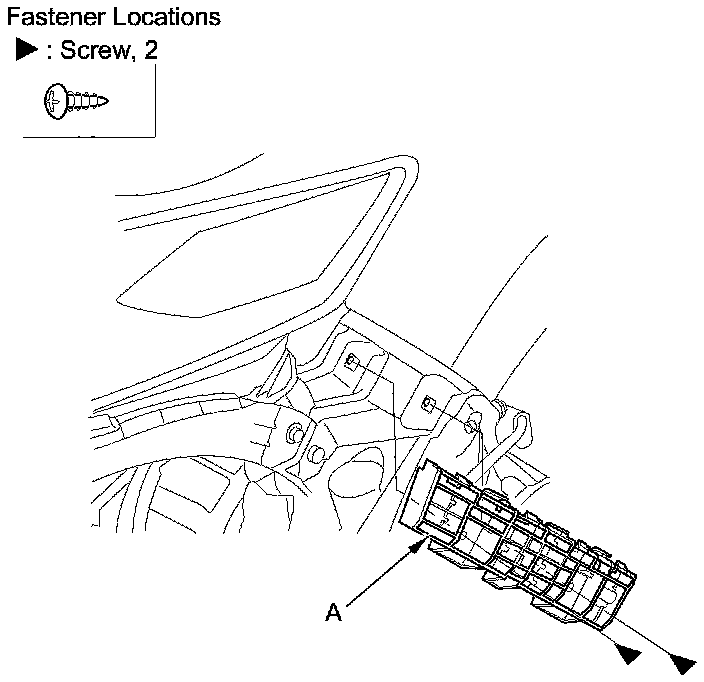 Fastener Locations
▶ : Screw, 2

A