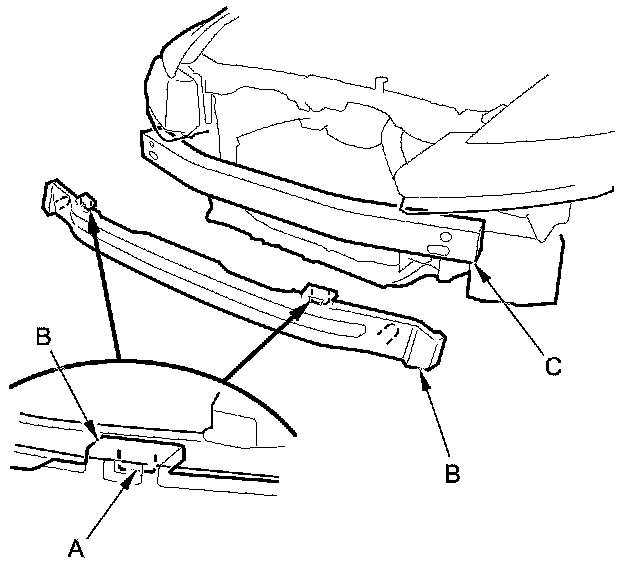 B
C
B
A