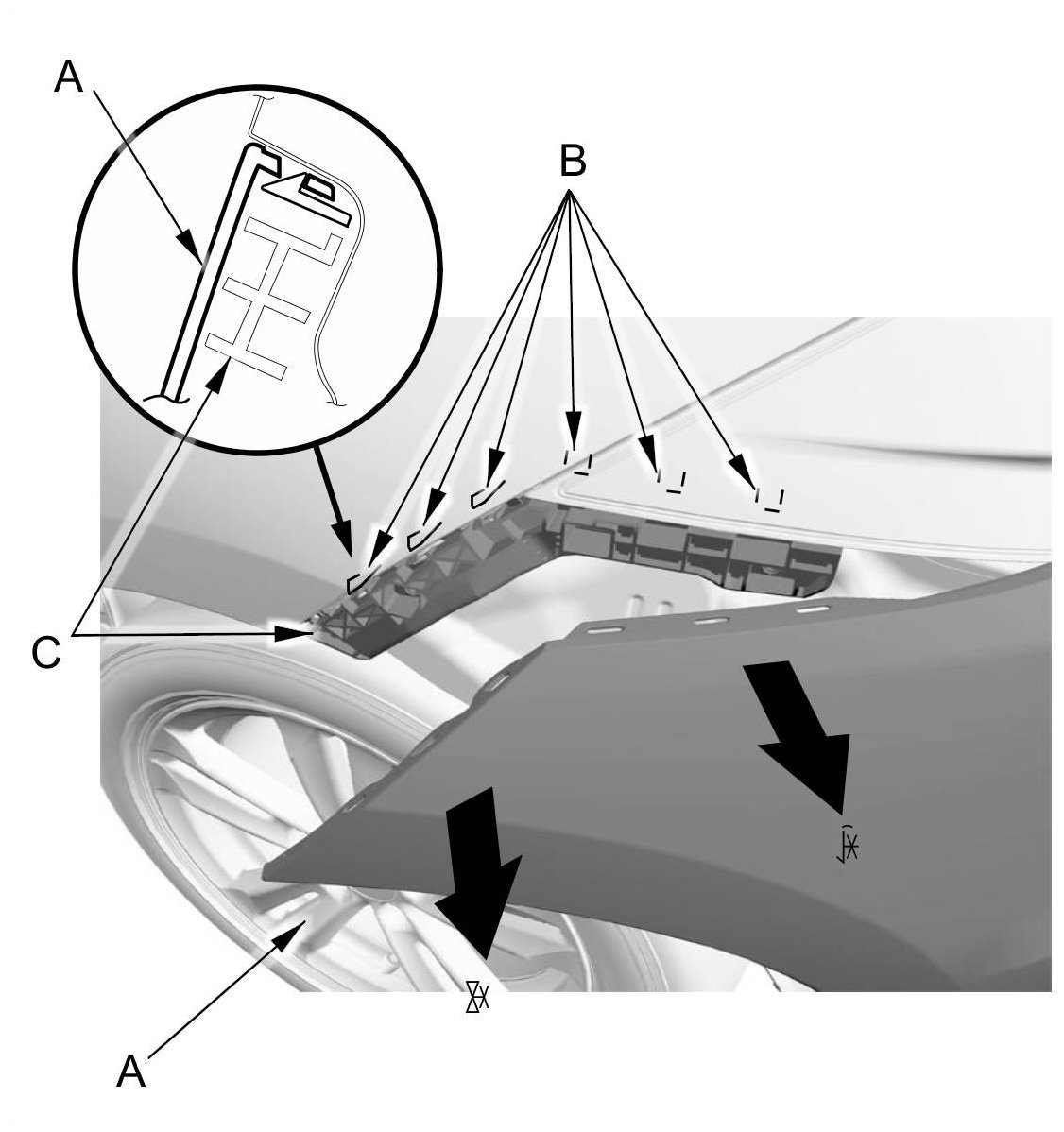 A

B

C

A