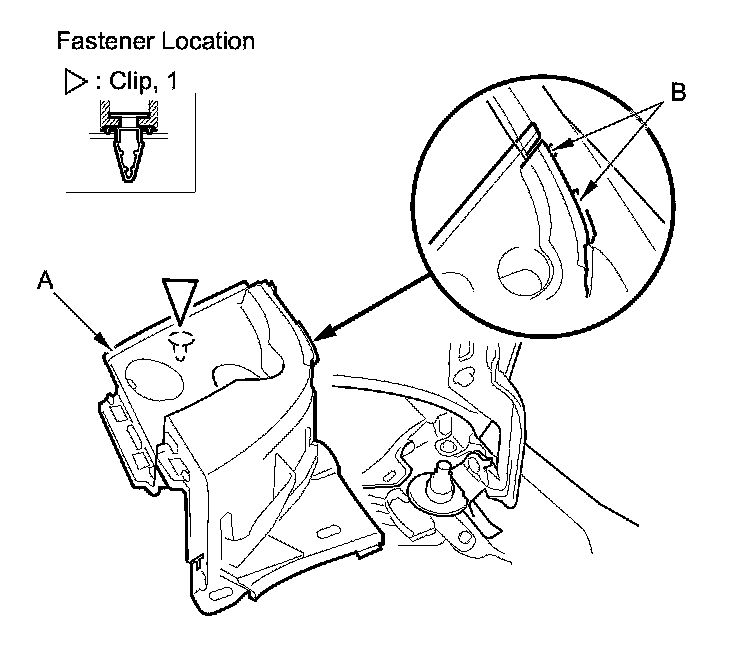 Fastener Location

▷ : Clip, 1

B

A