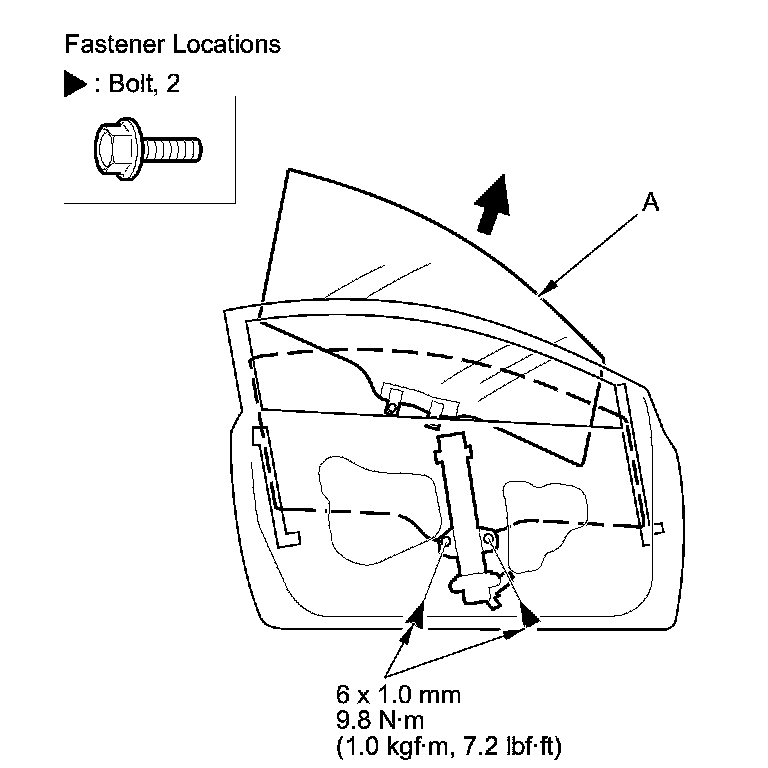 Fastener Locations

▶ : Bolt, 2

A

6 x 1.0 mm
9.8 N·m
(1.0 kgf·m, 7.2 lbf·ft)