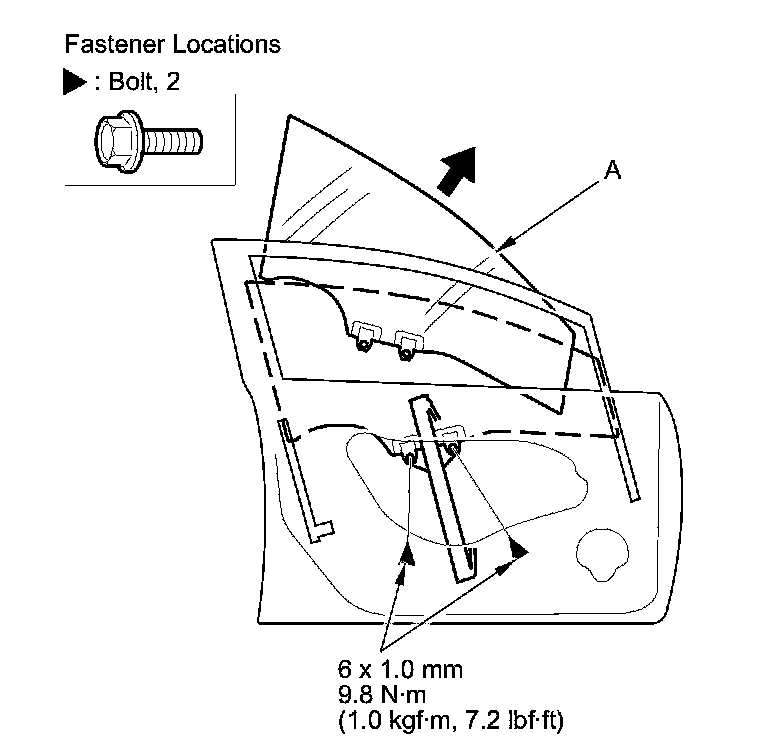 Fastener Locations

▶ : Bolt, 2

A

6 x 1.0 mm
9.8 N·m
(1.0 kgf·m, 7.2 lbf·ft)