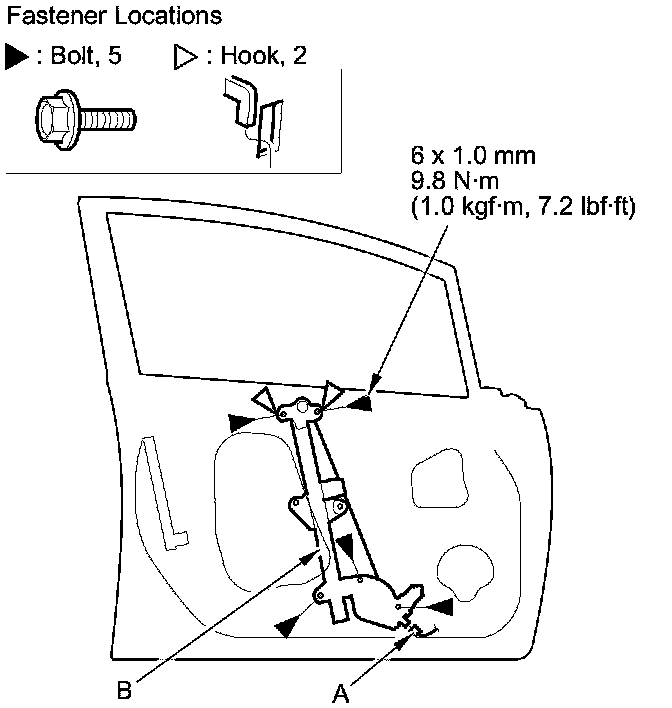 Fastener Locations

▶ : Bolt, 5    ▷ : Hook, 2

6 x 1.0 mm
9.8 N·m
(1.0 kgf·m, 7.2 lbf·ft)

B

A