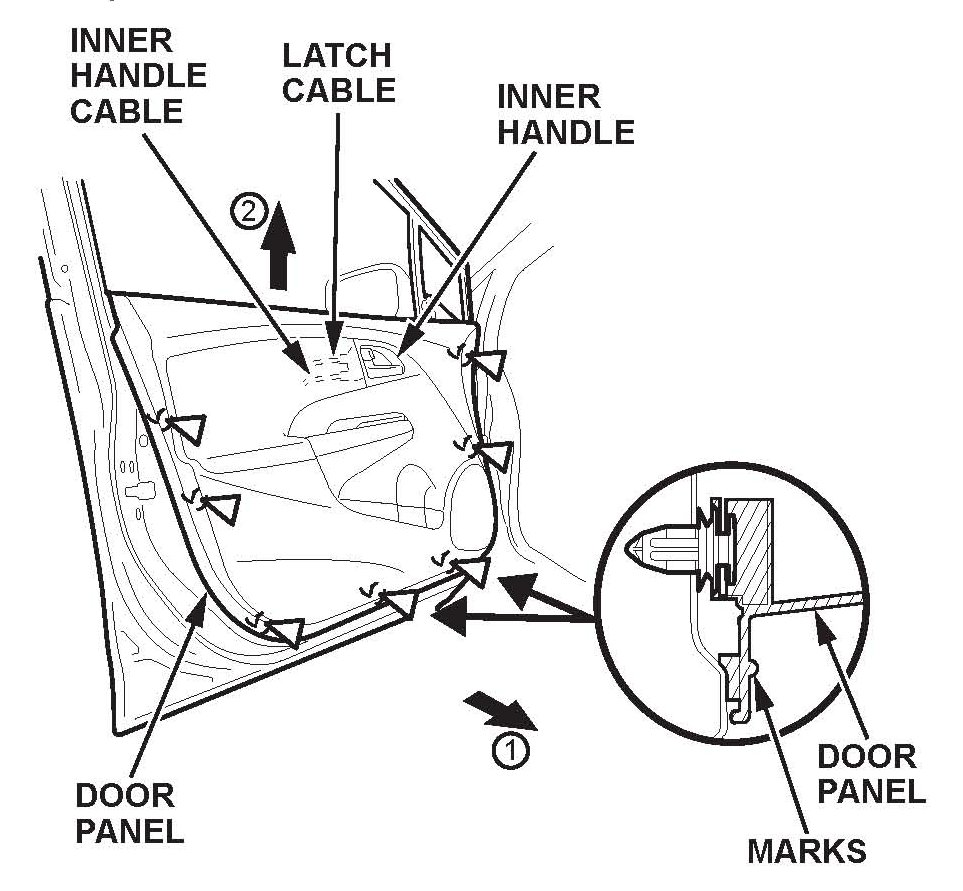 INNER HANDLE CABLE

LATCH CABLE

INNER HANDLE

②

①

DOOR PANEL

DOOR PANEL

MARKS