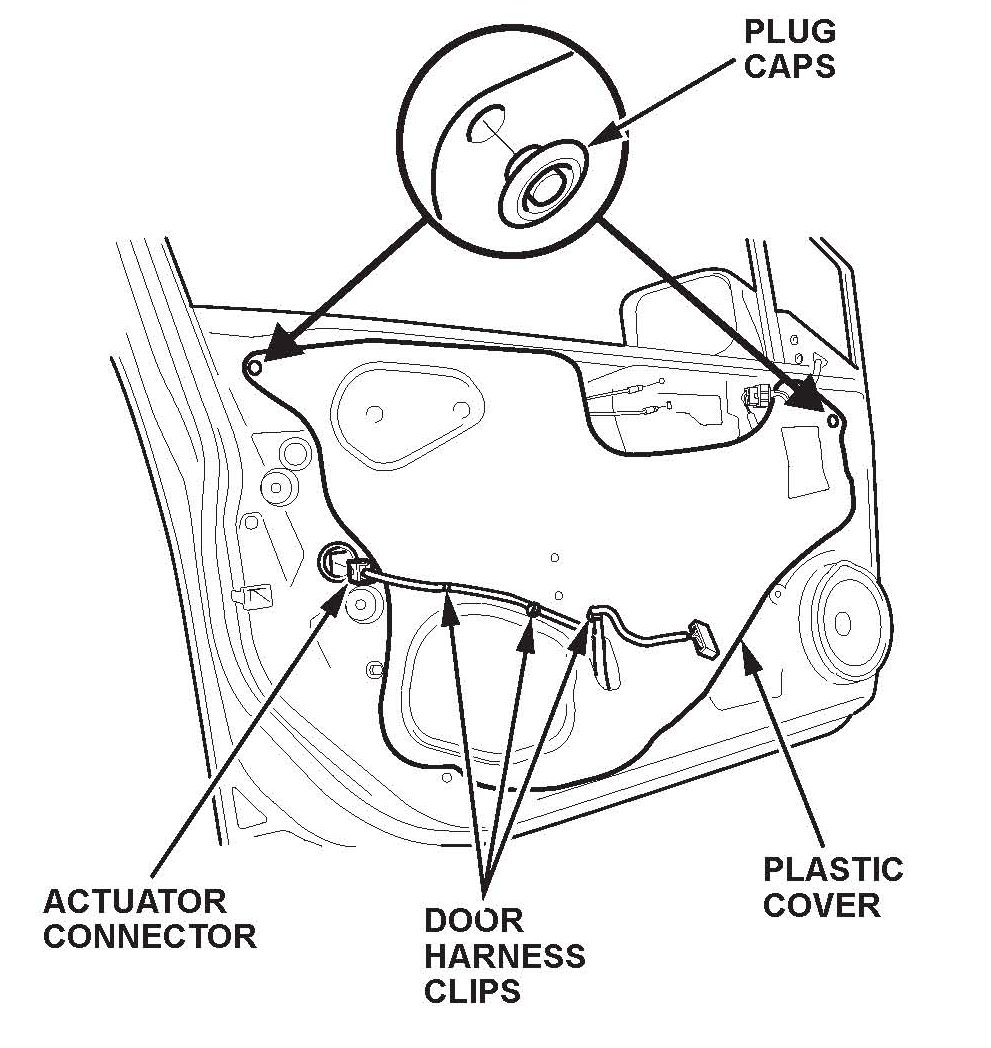 PLUG CAPS

ACTUATOR CONNECTOR

DOOR HARNESS CLIPS

PLASTIC COVER