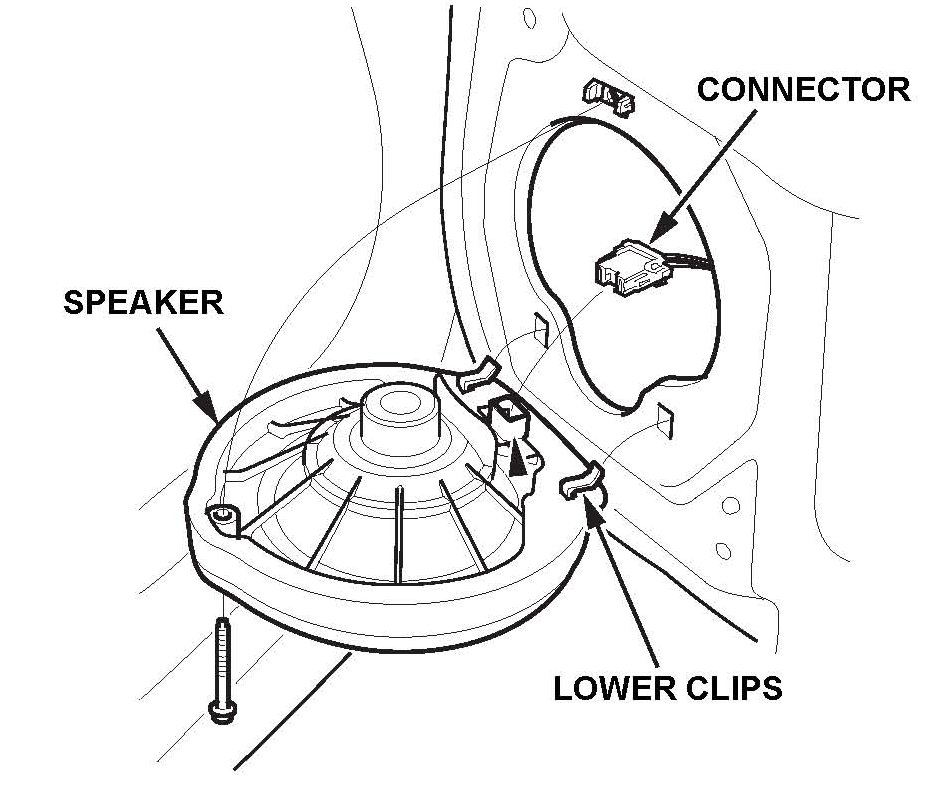 CONNECTOR

SPEAKER

LOWER CLIPS