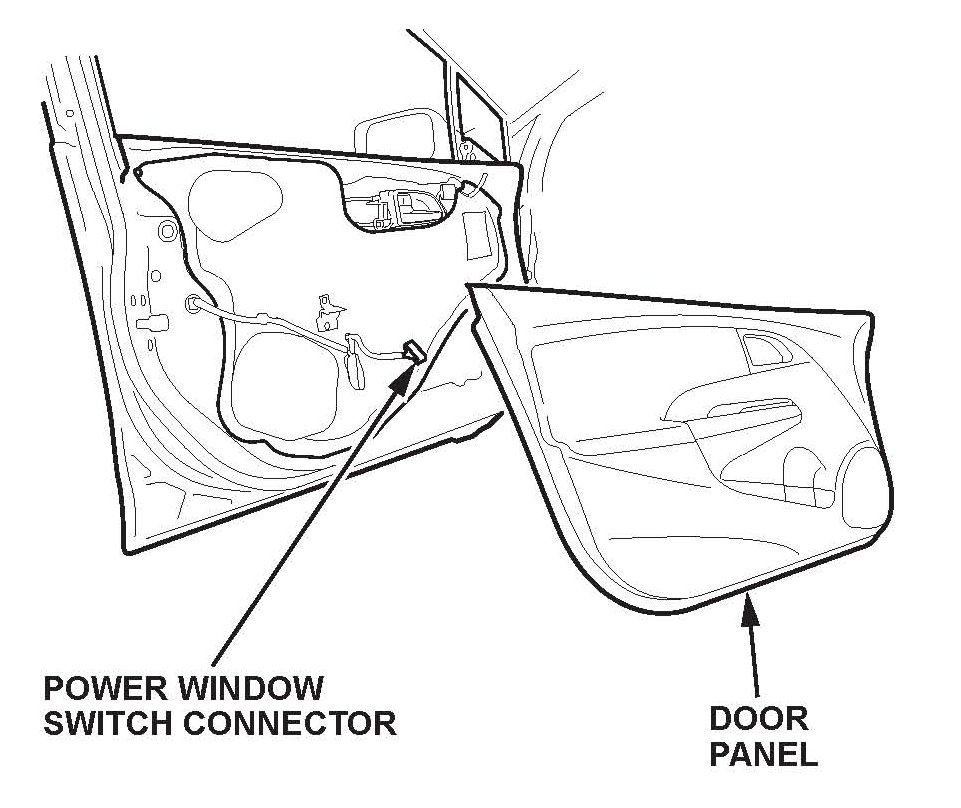 POWER WINDOW
SWITCH CONNECTOR

DOOR
PANEL