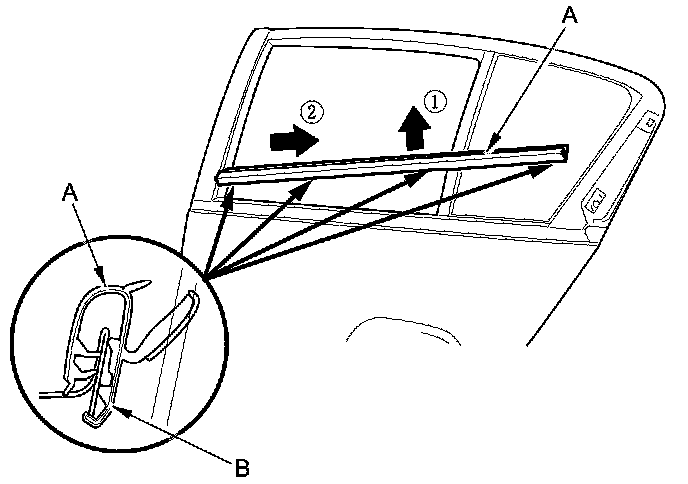 A
②
①
A
B