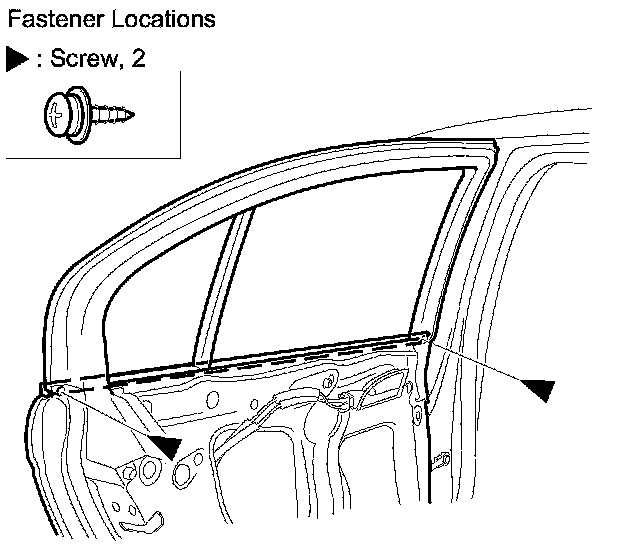 Fastener Locations

▶ : Screw, 2