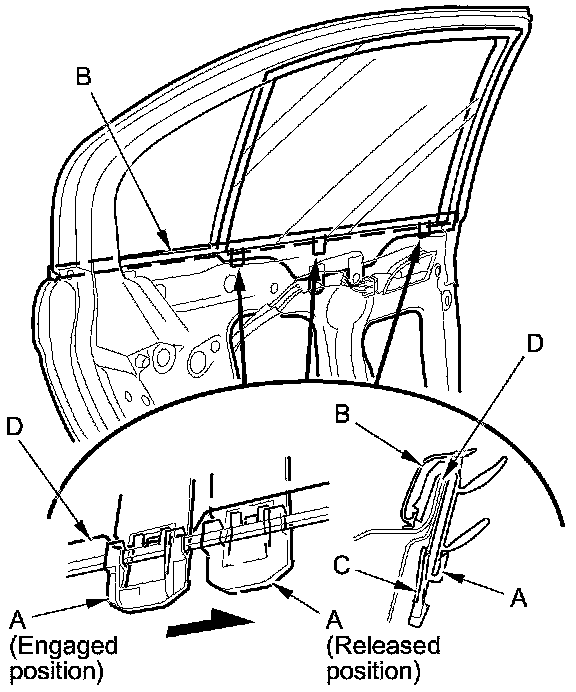 B

D

D

B

C

A

A
(Engaged position)

A
(Released position)