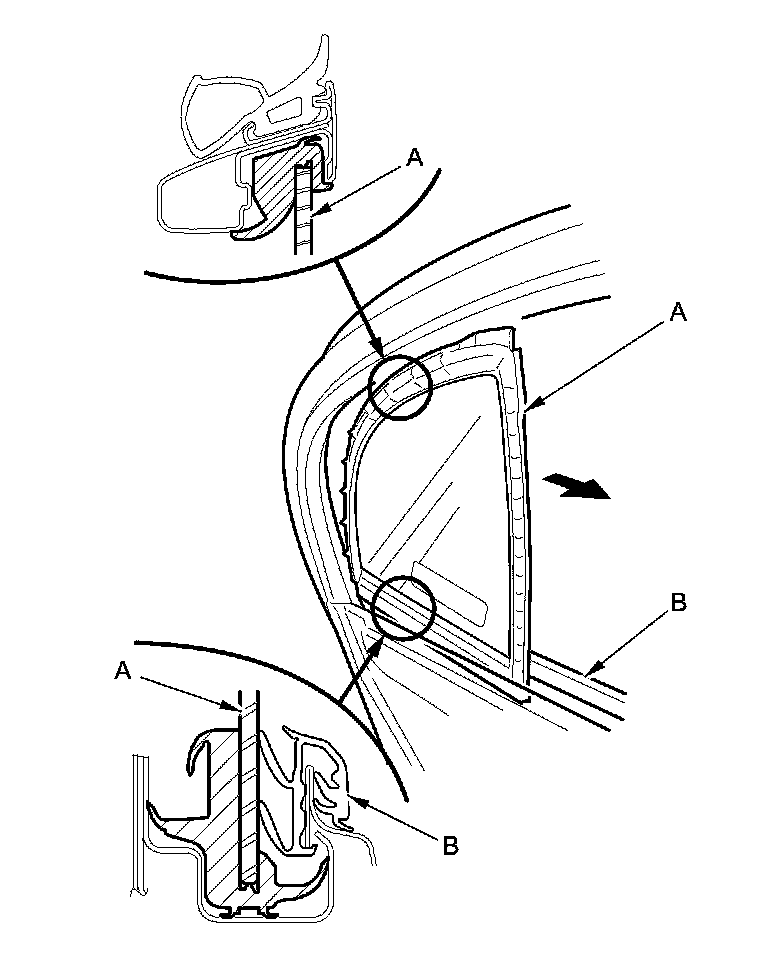 A

A

B

A

B