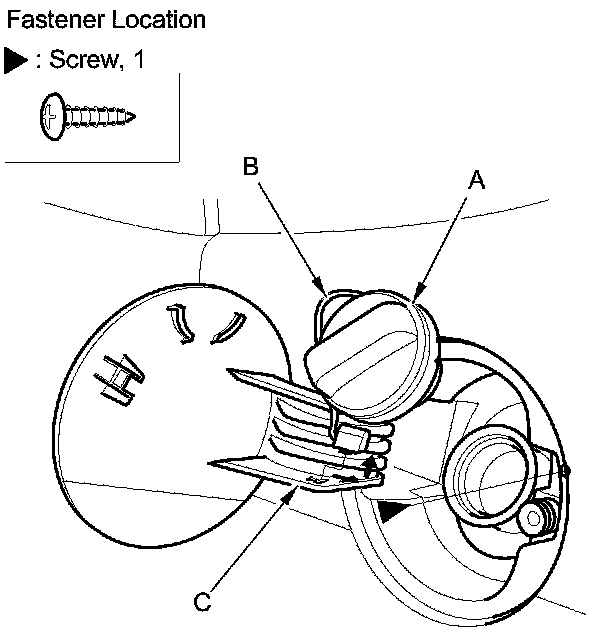 Fastener Location

▶ : Screw, 1

B

A

C