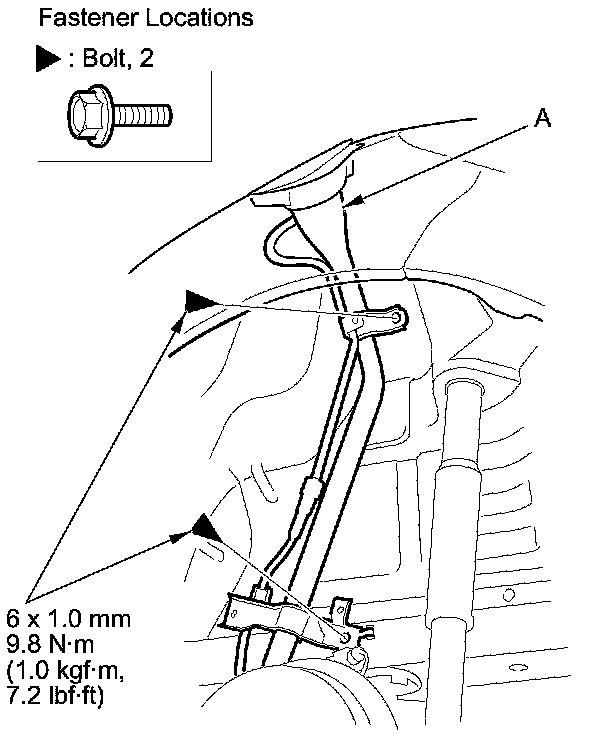 Fastener Locations

▶ : Bolt, 2

A

6 x 1.0 mm
9.8 N·m
(1.0 kgf·m,
7.2 lbf·ft)