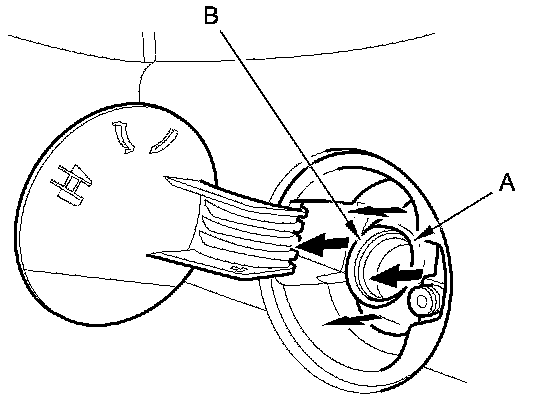 B
A