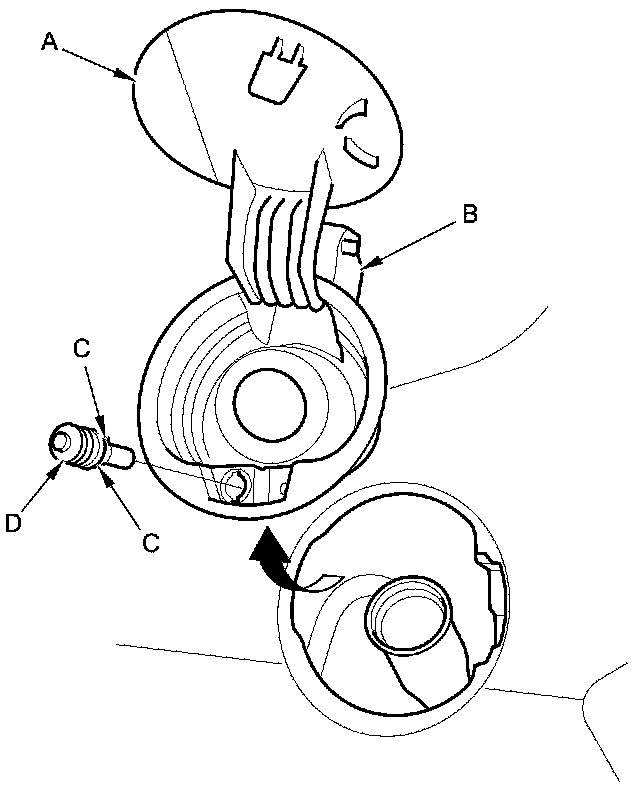 A
B
C
D
C