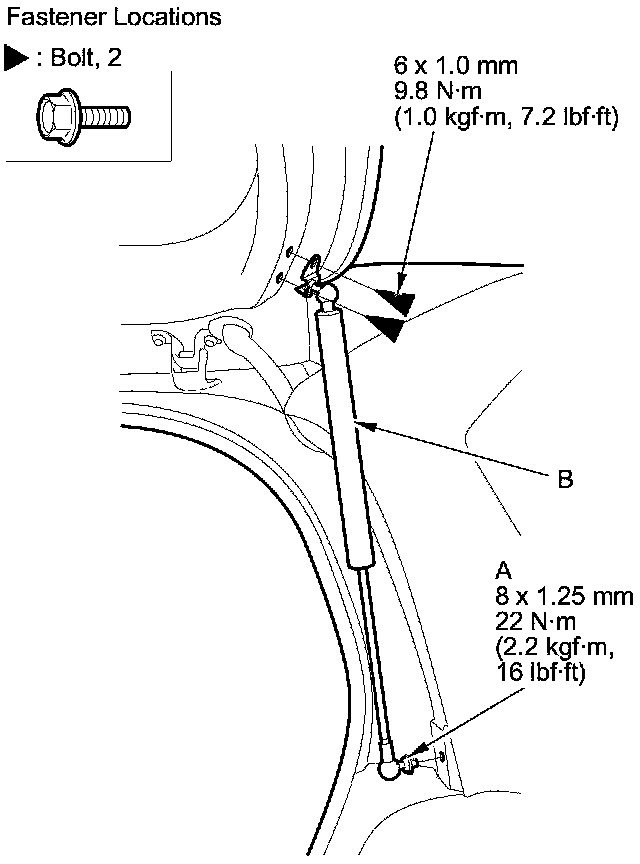 Fastener Locations

▶ : Bolt, 2

6 x 1.0 mm
9.8 N·m
(1.0 kgf·m, 7.2 lbf·ft)

B

A
8 x 1.25 mm
22 N·m
(2.2 kgf·m,
16 lbf·ft)